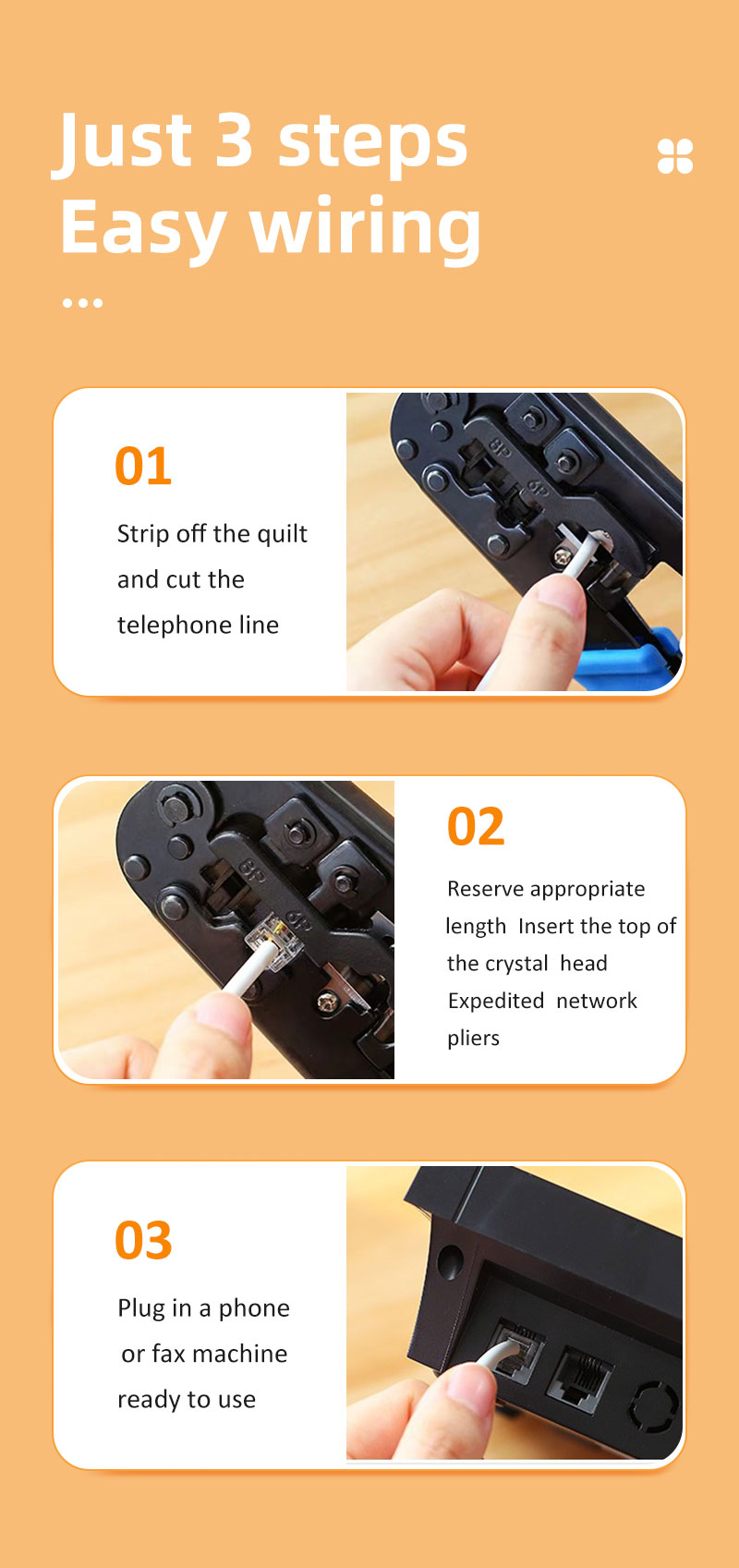 Just 3 steps
Easy wiring

01

Strip off the quilt and cut the telephone line

02

Reserve appropriate length Insert the top of the crystal head Expedited network pliers

03

Plug in a phone or fax machine ready to use